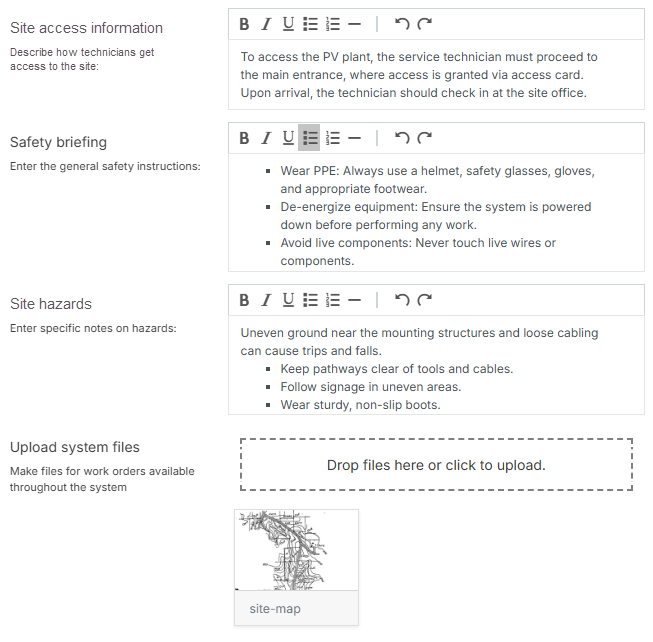 Site access information
Describe how technicians get access to the site:

B I U

To access the PV plant, the service technician must proceed to the main entrance, where access is granted via access card. Upon arrival, the technician should check in at the site office.

Safety briefing
Enter the general safety instructions:

B I U

- Wear PPE: Always use a helmet, safety glasses, gloves, and appropriate footwear.
- De-energize equipment: Ensure the system is powered down before performing any work.
- Avoid live components: Never touch live wires or components.

Site hazards
Enter specific notes on hazards:

B I U

Uneven ground near the mounting structures and loose cabling can cause trips and falls.
- Keep pathways clear of tools and cables.
- Follow signage in uneven areas.
- Wear sturdy, non-slip boots.

Upload system files
Make files for work orders available throughout the system

Drop files here or click to upload.

site-map