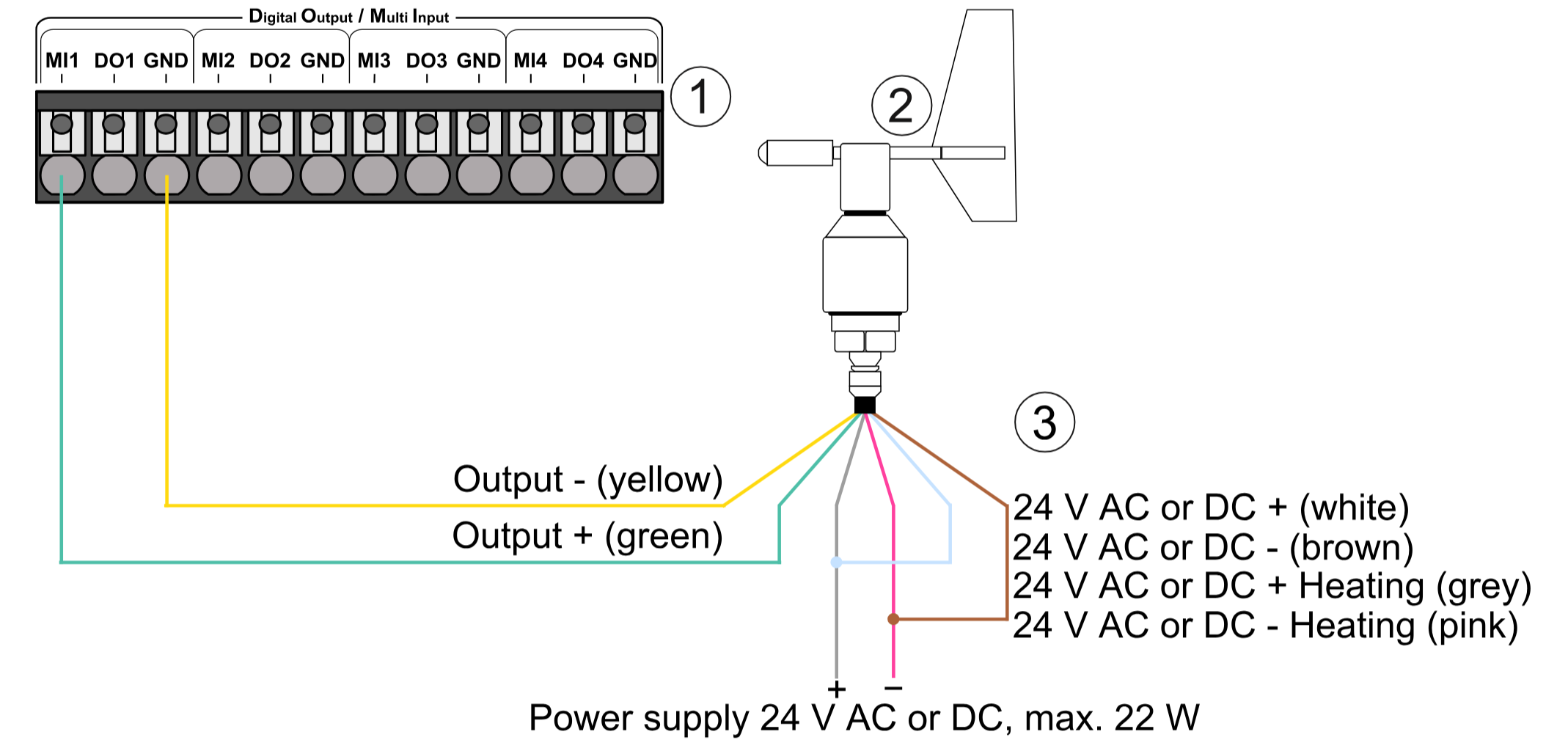 Digital Output / Multi Input

MI1 DO1 GND MI2 DO2 GND MI3 DO3 GND MI4 DO4 GND

1

2

3

Output - (yellow)

Output + (green)

24 V AC or DC + (white)
24 V AC or DC - (brown)
24 V AC or DC + Heating (grey)
24 V AC or DC - Heating (pink)

+ −

Power supply 24 V AC or DC, max. 22 W